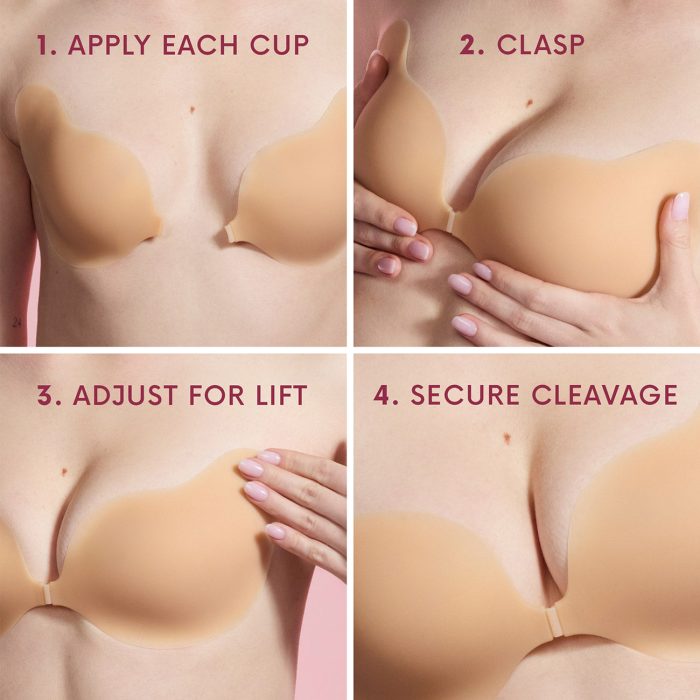 1. APPLY EACH CUP

2. CLASP

3. ADJUST FOR LIFT

4. SECURE CLEAVAGE